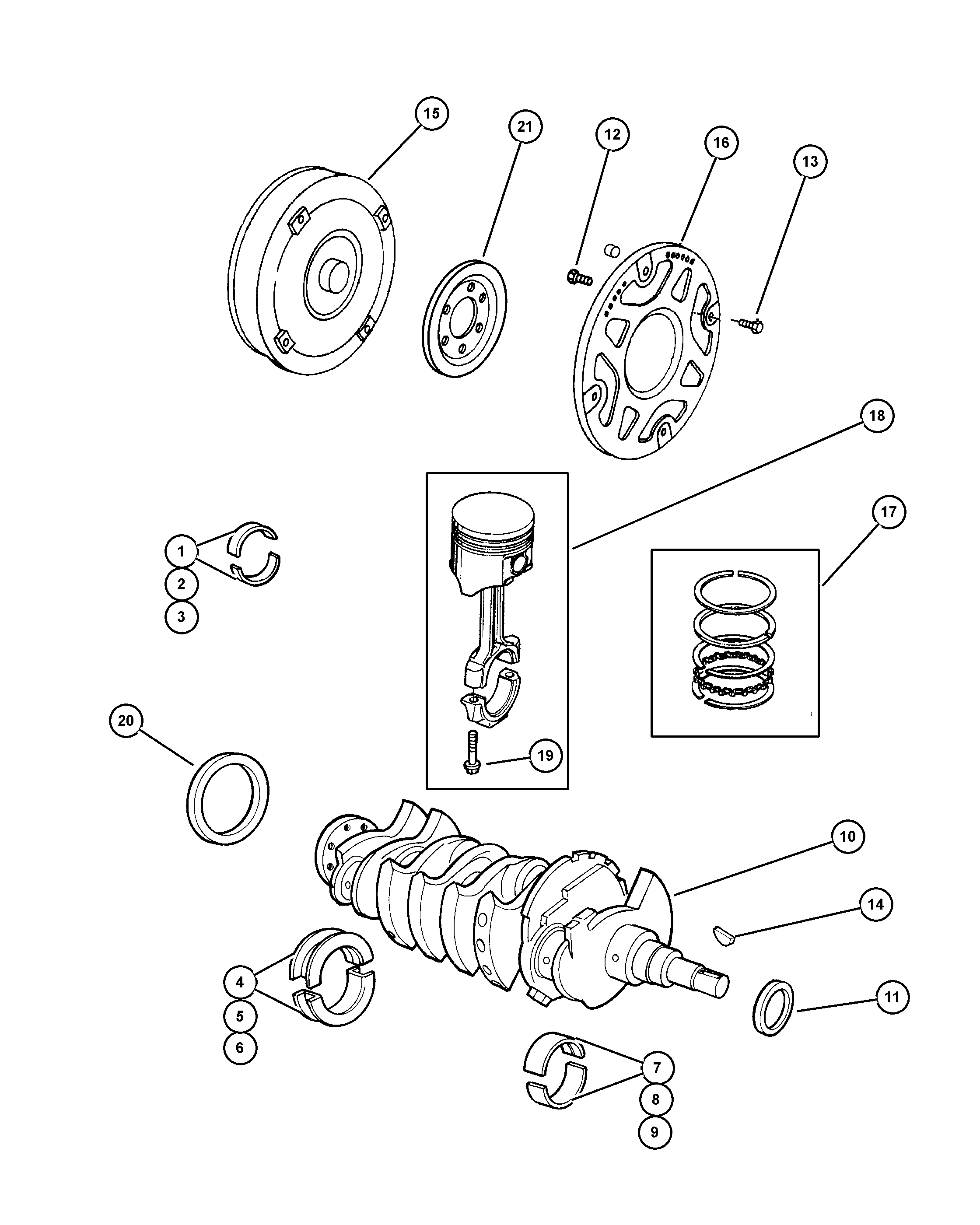 15
21
12
16
13
18
17
1
2
3
20
19
10
14
4
5
6
11
7
8
9