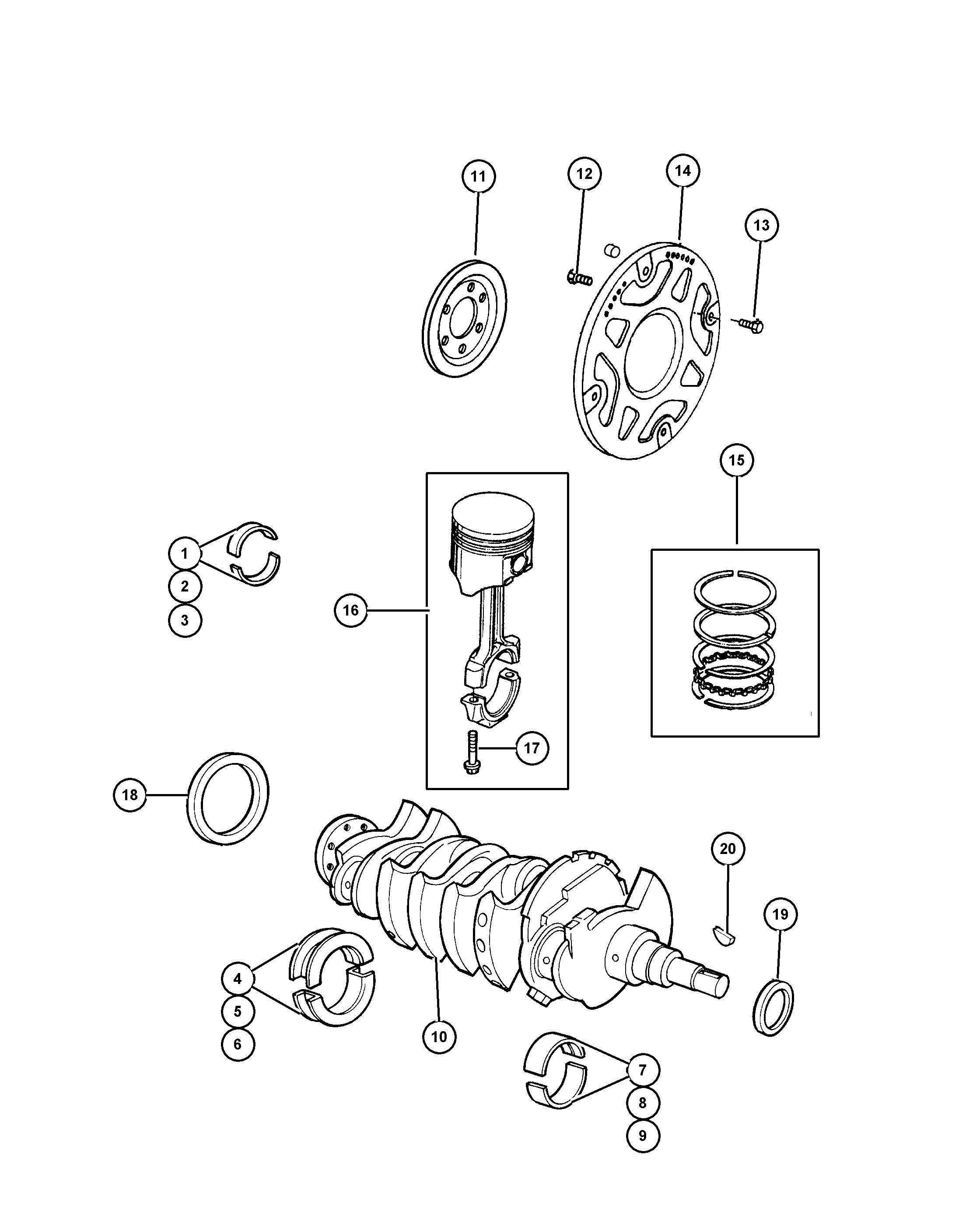 11
12
14
13
15
1
2
3
16
17
18
20
19
4
5
6
10
7
8
9