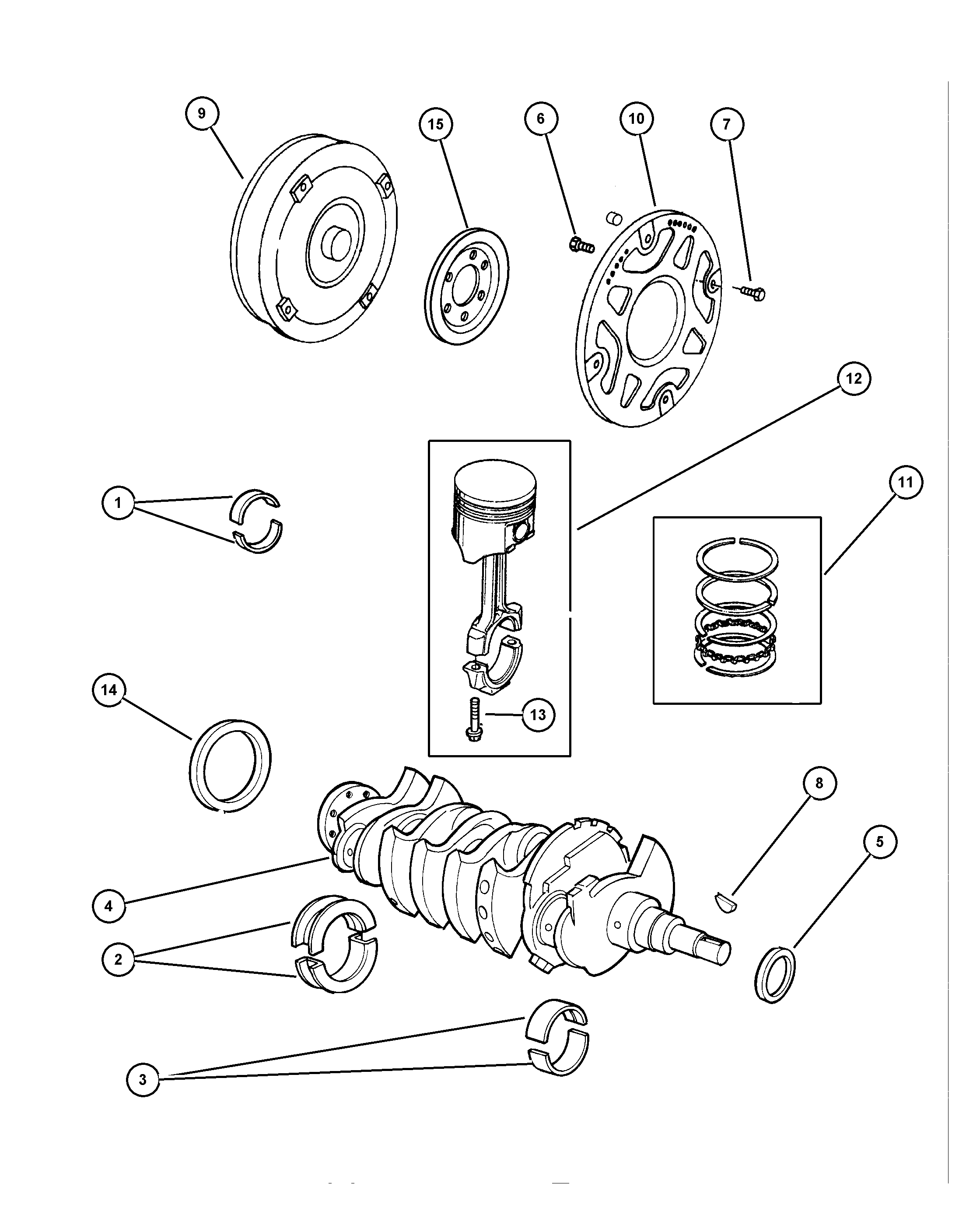 9
15
6
10
7
12
1
11
14
13
8
5
4
2
3