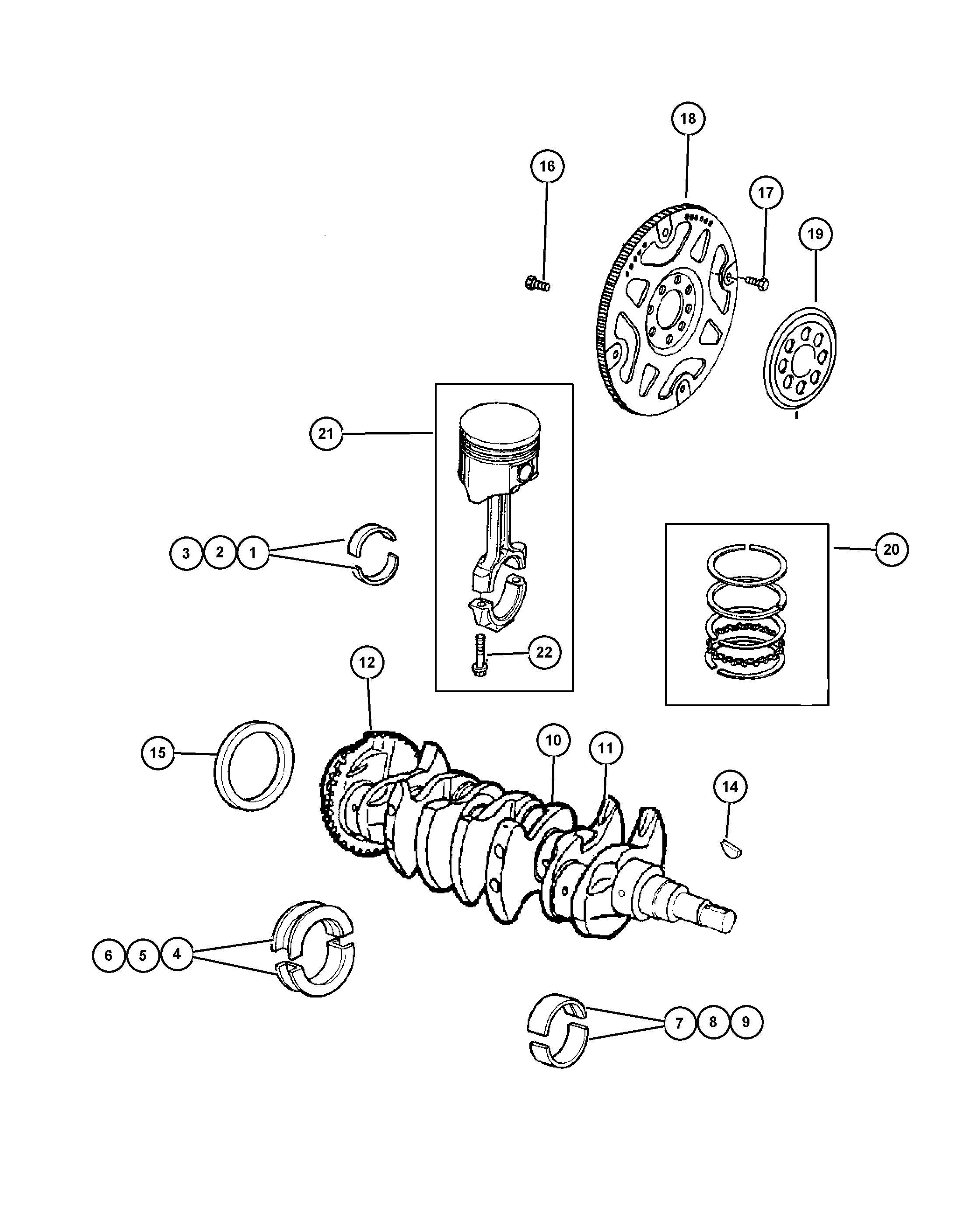 18
16
17
19
21
3 2 1
20
22
12
15
10
11
14
6 5 4
7 8 9