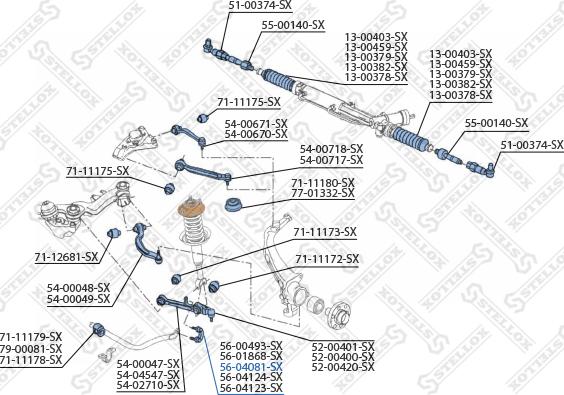 51-00374-SX
55-00140-SX
13-00403-SX
13-00459-SX
13-00379-SX
13-00382-SX
13-00378-SX
13-00403-SX
13-00459-SX
13-00379-SX
13-00382-SX
13-00378-SX
71-11175-SX
54-00671-SX
54-00670-SX
55-00140-SX
51-00374-SX
54-00718-SX
54-00717-SX
71-11175-SX
71-11180-SX
77-01332-SX
71-11173-SX
71-12681-SX
71-11172-SX
54-00048-SX
54-00049-SX
71-11179-SX
79-00081-SX
71-11178-SX
56-00493-SX
56-01868-SX
56-04081-SX
56-04124-SX
56-04123-SX
52-00401-SX
52-00400-SX
52-00420-SX
54-00047-SX
54-04547-SX
54-02710-SX
STELLOX