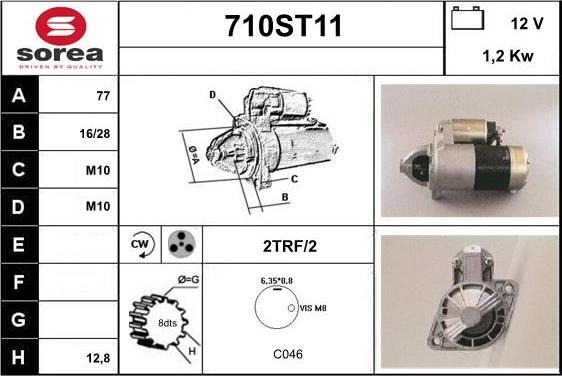 sorea
DRIVEN BY QUALITY

710ST11

12 V
1,2 Kw

| A | 77 |
|---|---|
| B | 16/28 |
| C | M10 |
| D | M10 |
| E | |
| F | |
| G | |
| H | 12,8 |

D
Ø=A
C
B

CW

2TRF/2

Ø=G
8dts
H

6,35*0,8
VIS M8

C046