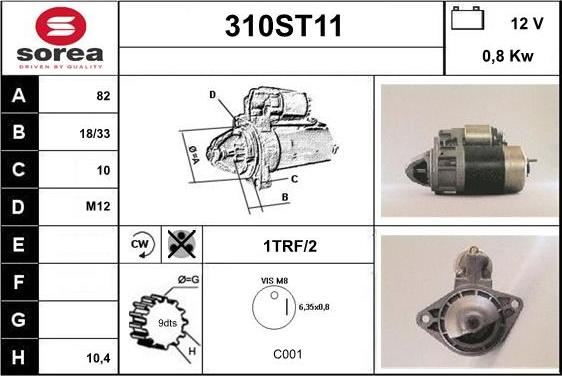 sorea
DRIVEN BY QUALITY

310ST11

12 V
0,8 Kw

| A | 82 |
|---|---|
| B | 18/33 |
| C | 10 |
| D | M12 |
| E | |
| F | |
| G | |
| H | 10,4 |

D
Ø=A
C
B

CW

1TRF/2

Ø=G
9dts
H

VIS M8
6,35x0,8
C001