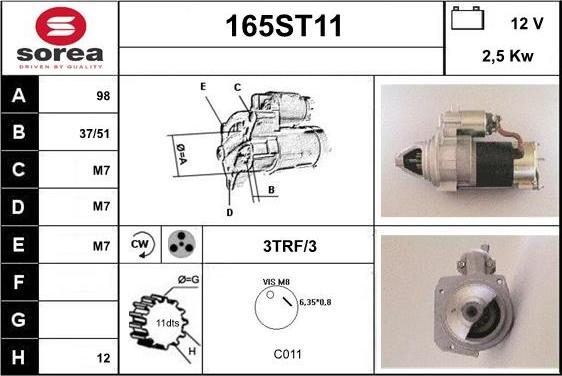 sorea
DRIVEN BY QUALITY

165ST11

12 V
2,5 Kw

| A | 98 |
|---|---|
| B | 37/51 |
| C | M7 |
| D | M7 |
| E | M7 |
| F | |
| G | |
| H | 12 |

E C
Ø=A
B
D

CW

3TRF/3

Ø=G
11dts
H

VIS M8
6,35*0,8

C011