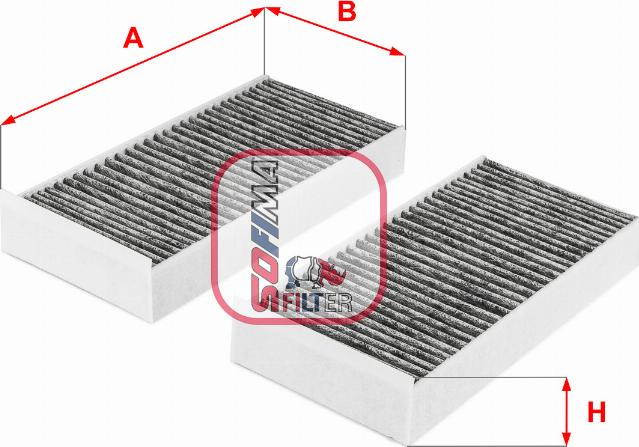 A
B
SOFIMA
FILTER
H