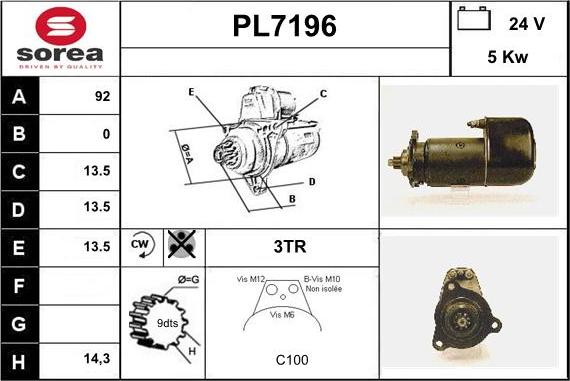 sorea
DRIVEN BY QUALITY

PL7196

24 V
5 Kw

| A | 92 |
|---|---|
| B | 0 |
| C | 13.5 |
| D | 13.5 |
| E | 13.5 |
| F | |
| G | |
| H | 14,3 |

E
C
Ø=A
D
B

CW

3TR

Ø=G
9dts
H

Vis M12
B-Vis M10
Non isolée
Vis M6

C100