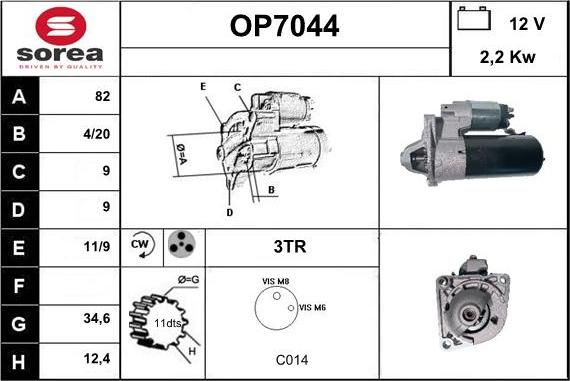 sorea
DRIVEN BY QUALITY

OP7044

12 V
2,2 Kw

| A | 82 |
|---|---|
| B | 4/20 |
| C | 9 |
| D | 9 |
| E | 11/9 |
| F | |
| G | 34,6 |
| H | 12,4 |

E
C
Ø=A
B
D

CW

3TR

Ø=G
11dts
H

VIS M8
VIS M6

C014