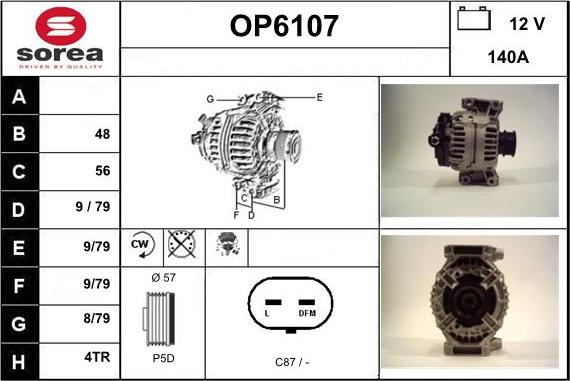 sorea
DRIVEN BY QUALITY

OP6107

12 V

140A

| A | |
|---|---|
| B | 48 |
| C | 56 |
| D | 9 / 79 |
| E | 9/79 |
| F | 9/79 |
| G | 8/79 |
| H | 4TR |

G
E
C
B
F
D

CW

Ø 57

P5D

L
DFM

C87 / -