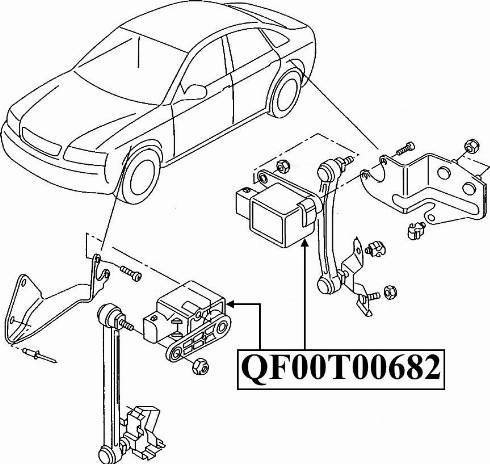 QF00T00682