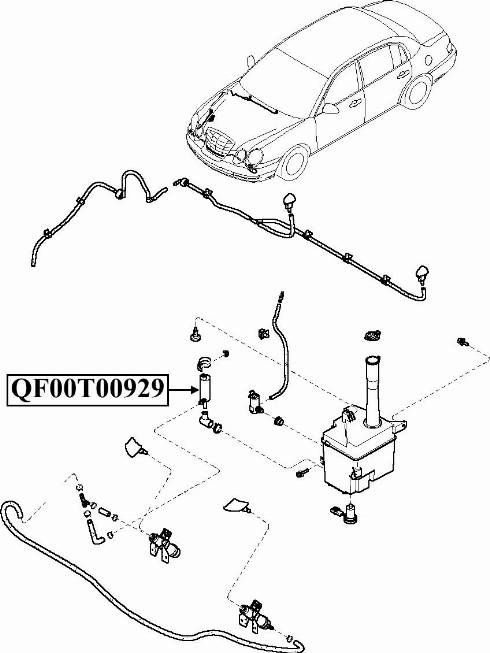 QF00T00929