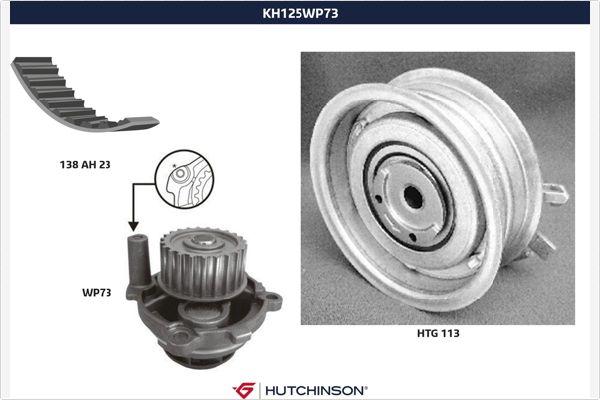 KH125WP73

138 AH 23

WP73

HTG 113

HUTCHINSON®