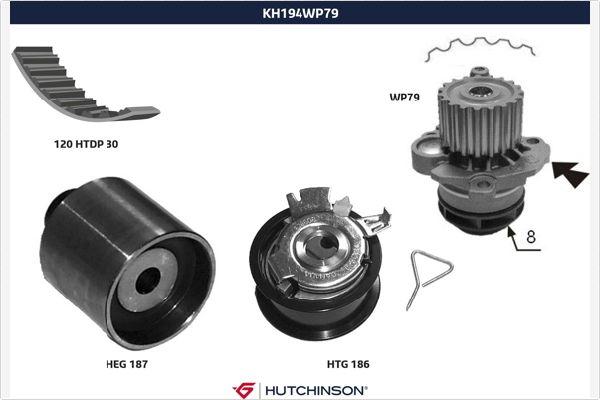 KH194WP79

120 HTDP 30

WP79

8

HEG 187

HTG 186

HUTCHINSON®