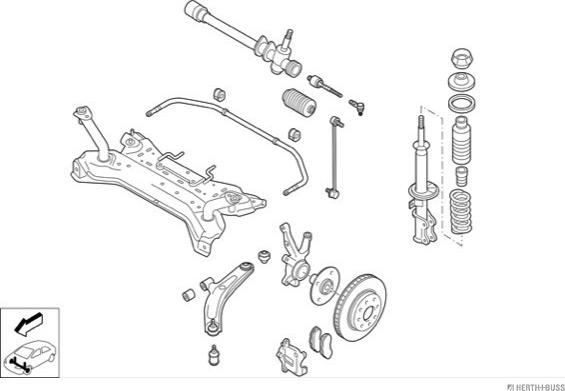 HERTH+BUSS