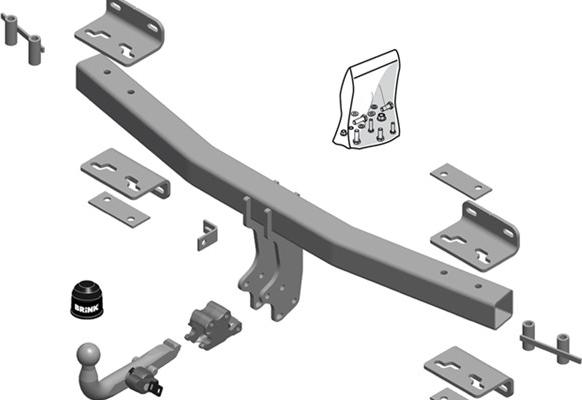 BRINK