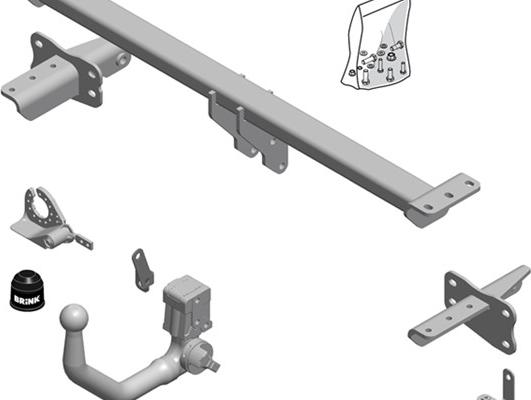 BRINK