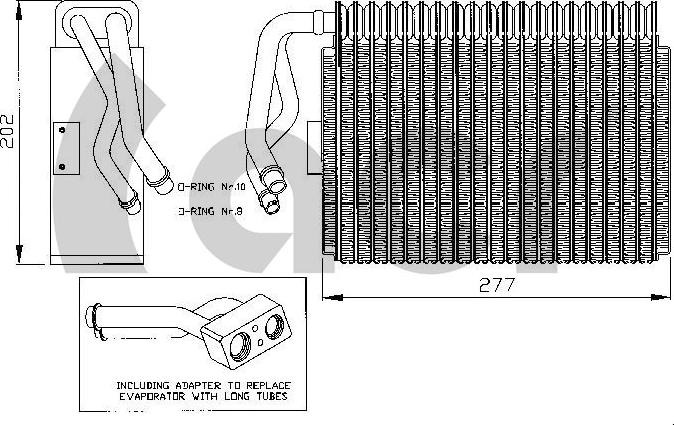 202

O-RING Nr.10

O-RING Nr.8

277

INCLUDING ADAPTER TO REPLACE EVAPORATOR WITH LONG TUBES